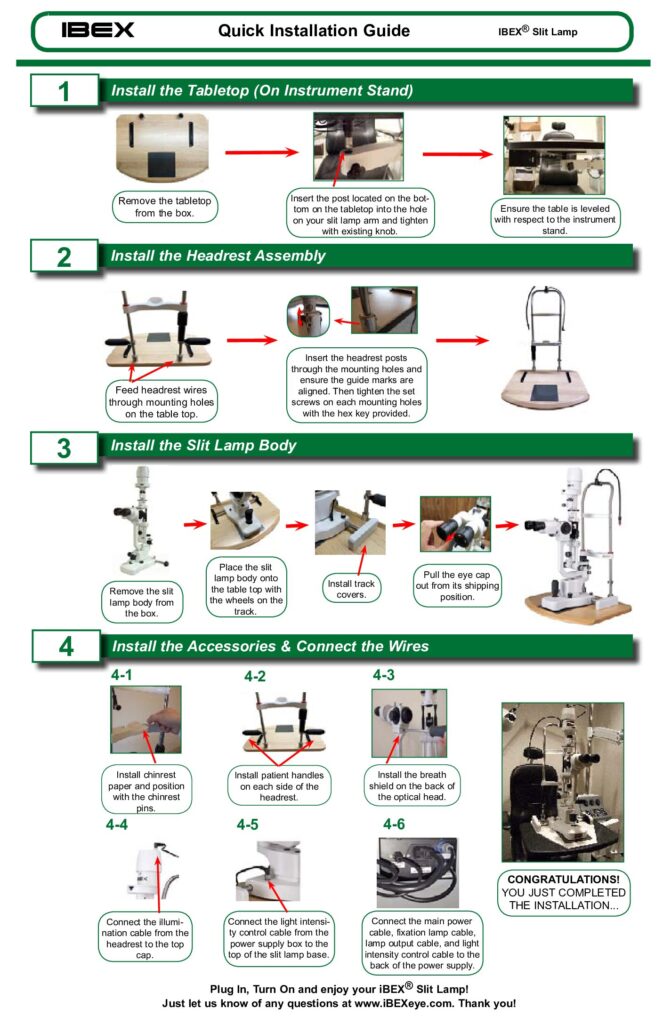 IBEX Quick Installation Guide IBEX® Slit Lamp

1 Install the Tabletop (On Instrument Stand)

Remove the tabletop from the box.

Insert the post located on the bottom on the tabletop into the hole on your slit lamp arm and tighten with existing knob.

Ensure the table is leveled with respect to the instrument stand.

2 Install the Headrest Assembly

Feed headrest wires through mounting holes on the table top.

Insert the headrest posts through the mounting holes and ensure the guide marks are aligned. Then tighten the set screws on each mounting holes with the hex key provided.

3 Install the Slit Lamp Body

Remove the slit lamp body from the box.

Place the slit lamp body onto the table top with the wheels on the track.

Install track covers.

Pull the eye cap out from its shipping position.

4 Install the Accessories & Connect the Wires

4-1

Install chinrest paper and position with the chinrest pins.

4-2

Install patient handles on each side of the headrest.

4-3

Install the breath shield on the back of the optical head.

4-4

Connect the illumination cable from the headrest to the top cap.

4-5

Connect the light intensity control cable from the power supply box to the top of the slit lamp base.

4-6

Connect the main power cable, fixation lamp cable, lamp output cable, and light intensity control cable to the back of the power supply.

CONGRATULATIONS! YOU JUST COMPLETED THE INSTALLATION...

Plug In, Turn On and enjoy your iBEX® Slit Lamp!
Just let us know of any questions at www.iBEXeye.com. Thank you!